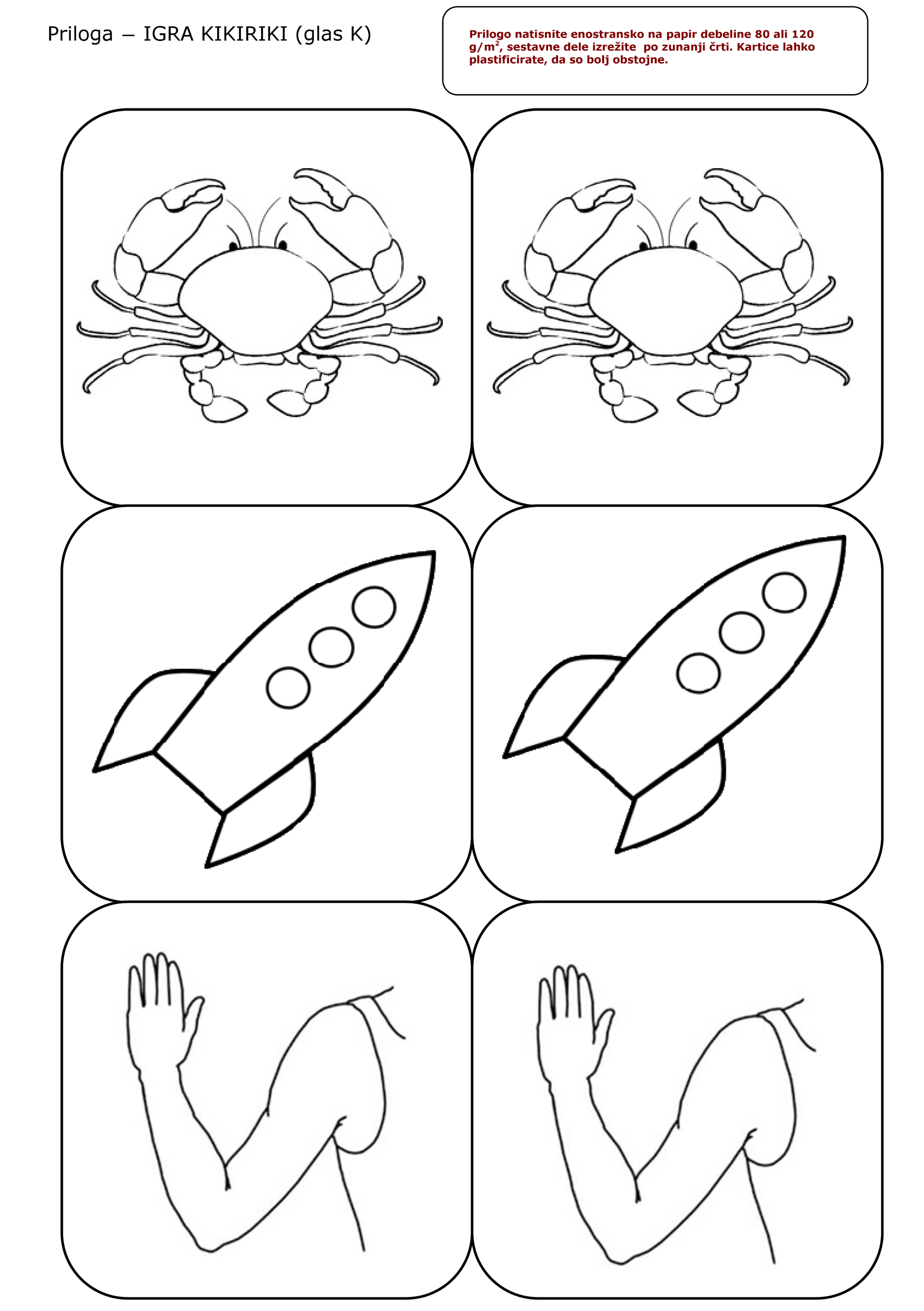 Priloga – IGRA KIKIRIKI (glas K)

Prilogo natisnite enostransko na papir debeline 80 ali 120 $g/m^2$, sestavne dele izrežite po zunanji črti. Kartice lahko plastificirate, da so bolj obstojne.